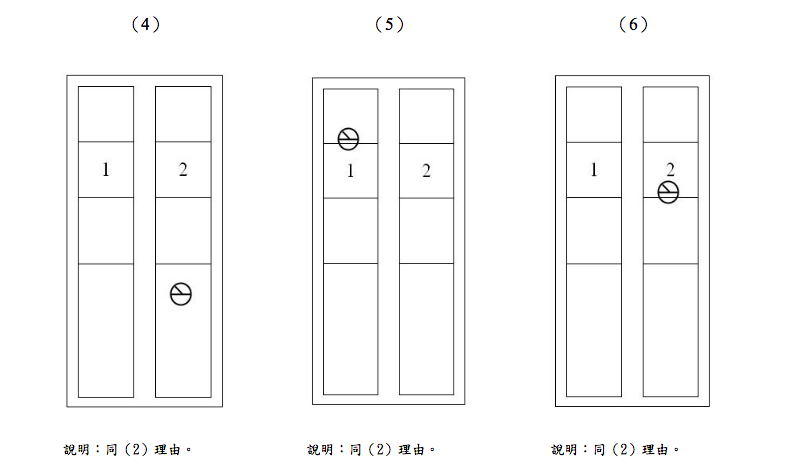 （4）

1 2

說明：同（2）理由。

（5）

1 2

說明：同（2）理由。

（6）

1 2

說明：同（2）理由。