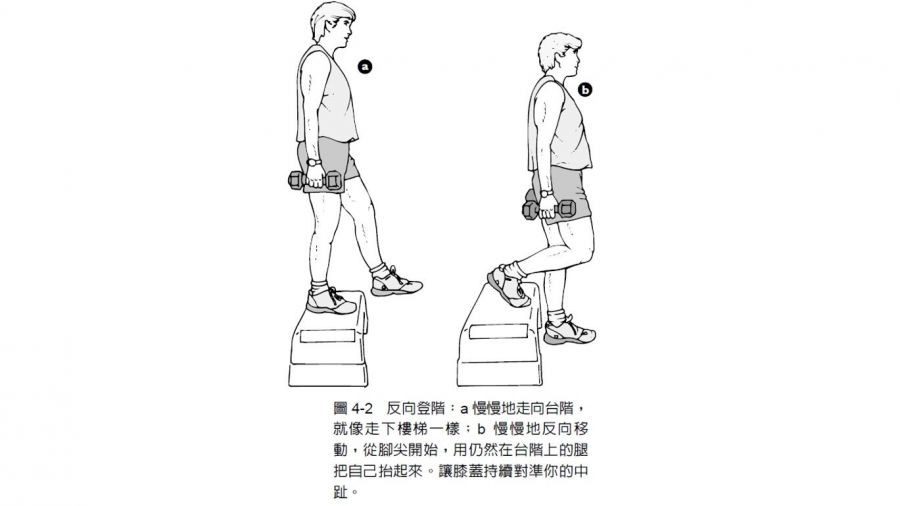 a

b

圖 4-2　反向登階：a 慢慢地走向台階，就像走下樓梯一樣；b 慢慢地反向移動，從腳尖開始，用仍然在台階上的腿把自己抬起來。讓膝蓋持續對準你的中趾。