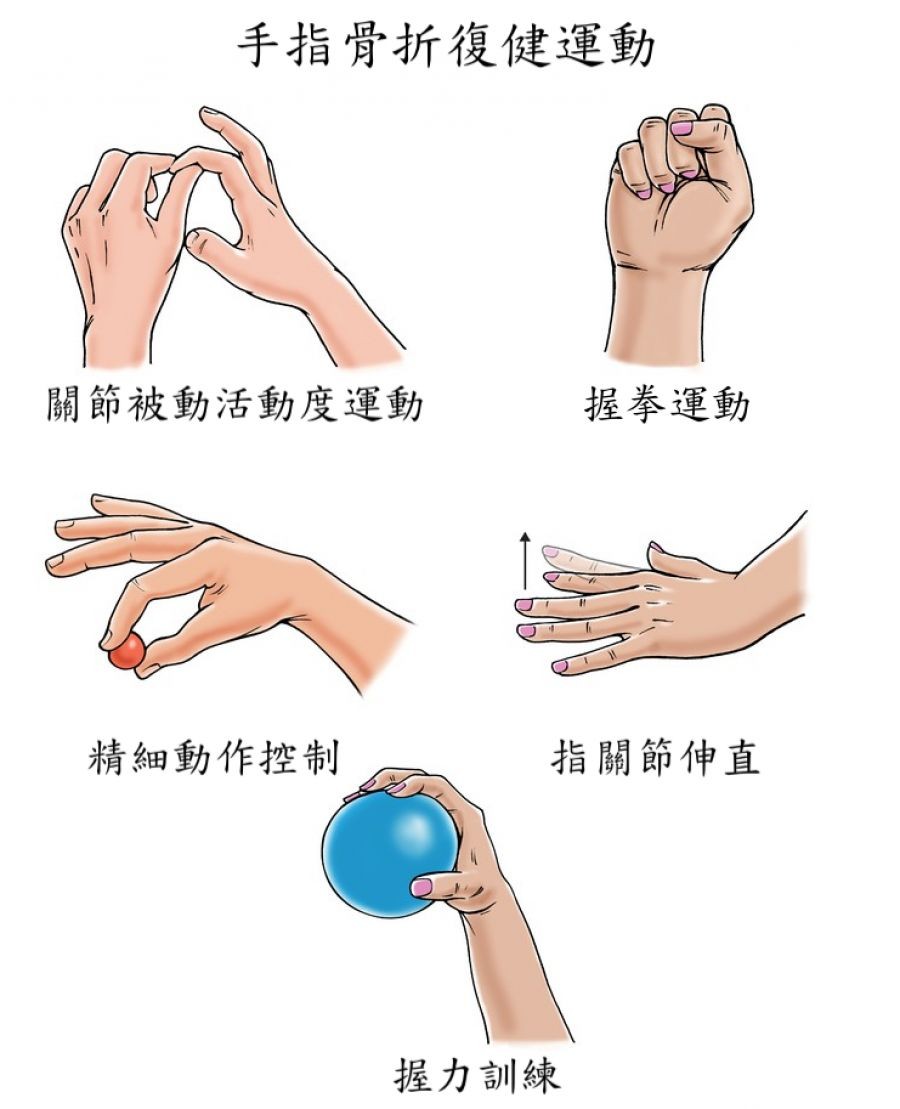 手指骨折復健運動

關節被動活動度運動

握拳運動

精細動作控制

指關節伸直

握力訓練