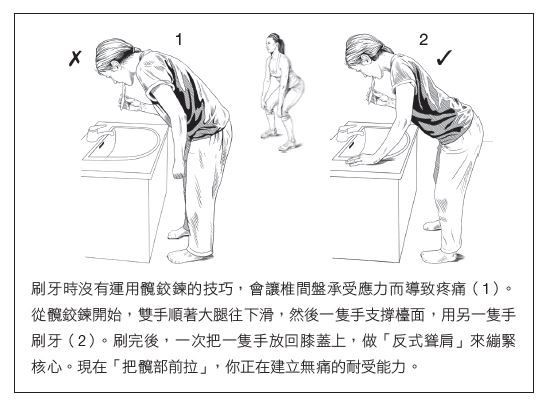 ✗ 1

2 ✓

刷牙時沒有運用髖鉸鍊的技巧，會讓椎間盤承受應力而導致疼痛（1）。從髖鉸鍊開始，雙手順著大腿往下滑，然後一隻手支撐檯面，用另一隻手刷牙（2）。刷完後，一次把一隻手放回膝蓋上，做「反式聳肩」來繃緊核心。現在「把髖部前拉」，你正在建立無痛的耐受能力。