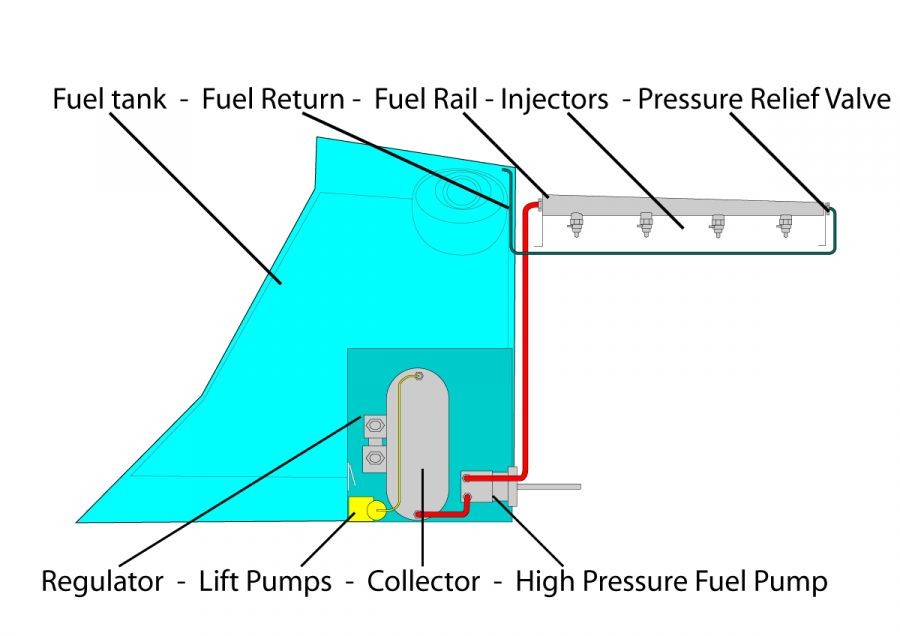 Fuel tank - Fuel Return - Fuel Rail - Injectors - Pressure Relief Valve

Regulator - Lift Pumps - Collector - High Pressure Fuel Pump