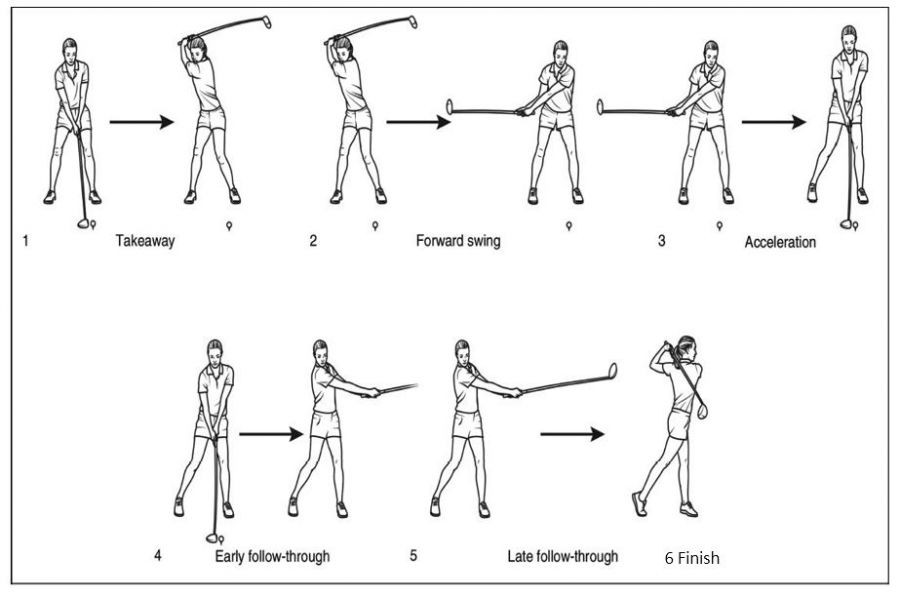 1 Takeaway

2 Forward swing

3 Acceleration

4 Early follow-through

5 Late follow-through

6 Finish