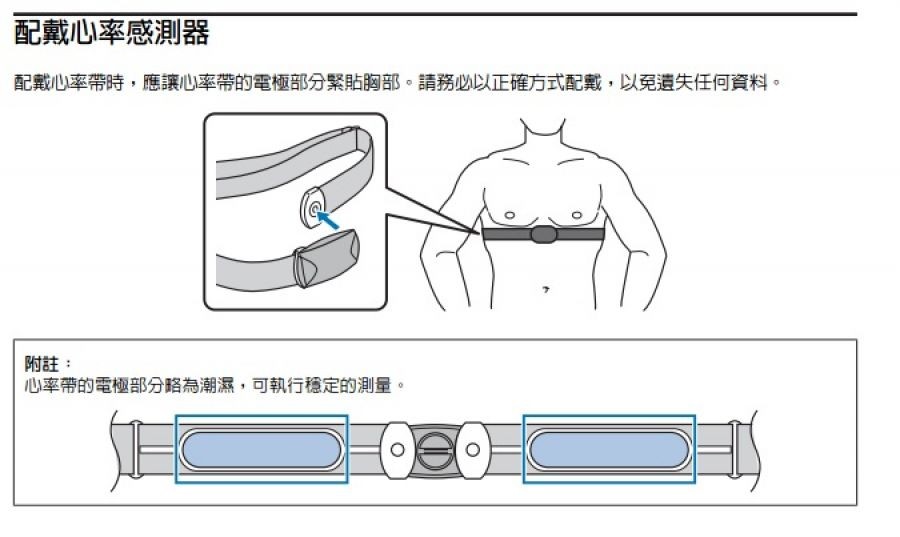 配戴心率感測器

配戴心率帶時，應讓心率帶的電極部分緊貼胸部。請務必以正確方式配戴，以免遺失任何資料。

附註：
心率帶的電極部分略為潮濕，可執行穩定的測量。